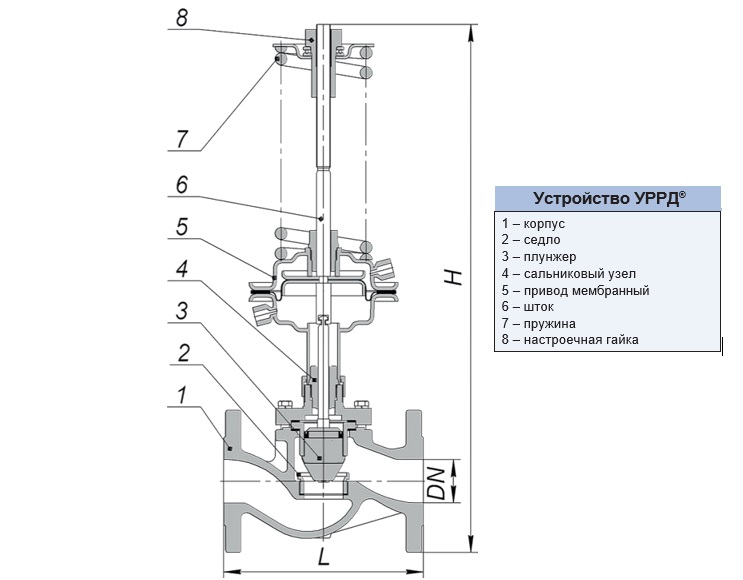 8

7

6

5

4

3

2

1

H

DN

L

Устройство УРРД®

1 – корпус
2 – седло
3 – плунжер
4 – сальниковый узел
5 – привод мембранный
6 – шток
7 – пружина
8 – настроечная гайка